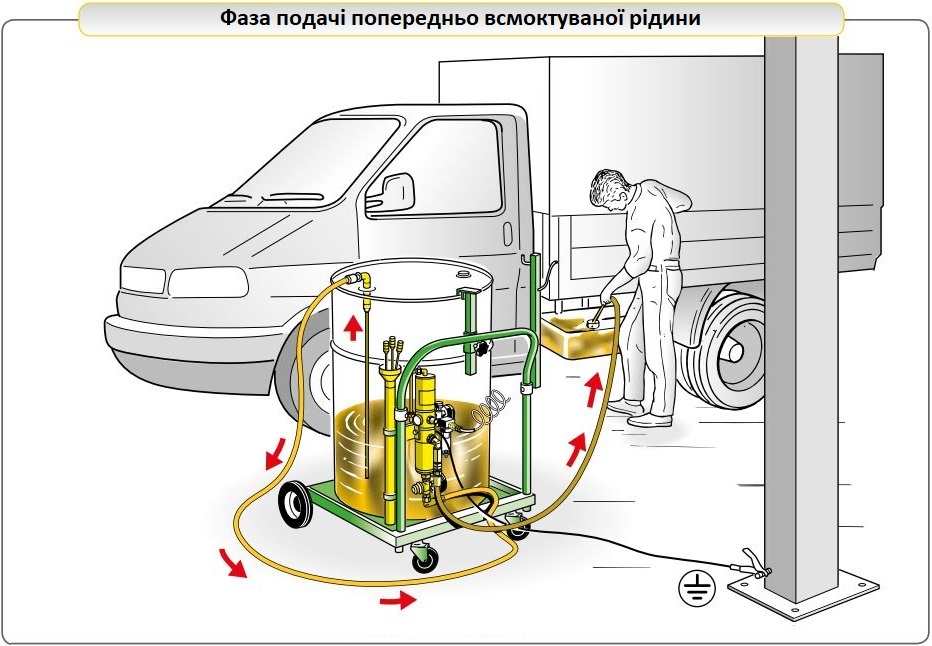 Фаза подачі попередньо всмоктуваної рідини